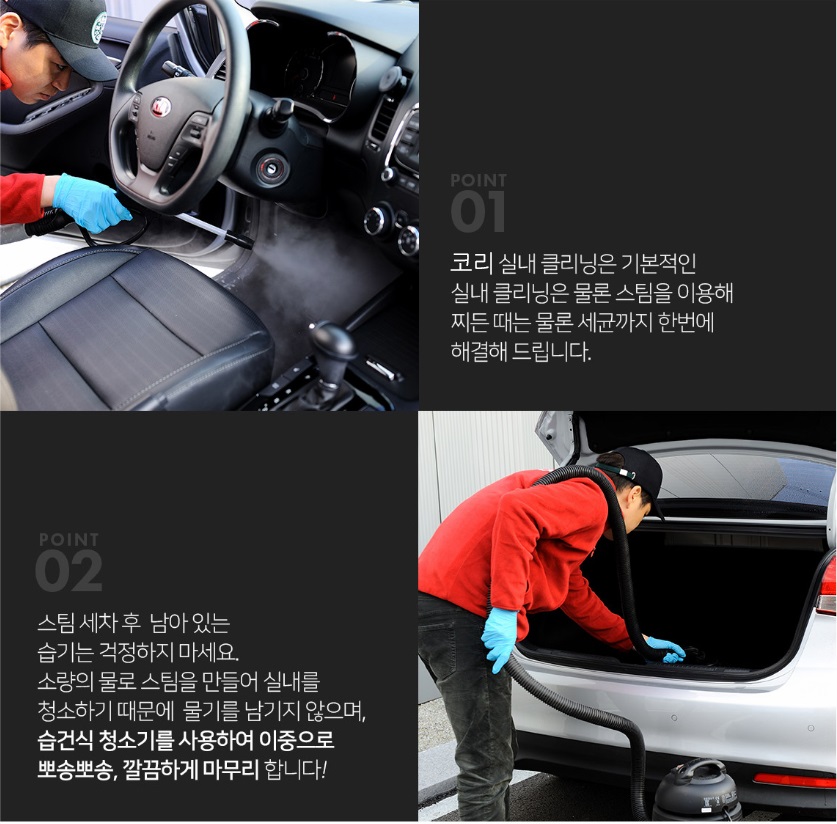 POINT
01

코리 실내 클리닝은 기본적인 실내 클리닝은 물론 스팀을 이용해 찌든 때는 물론 세균까지 한번에 해결해 드립니다.

POINT
02

스팀 세차 후 남아 있는 습기는 걱정하지 마세요. 소량의 물로 스팀을 만들어 실내를 청소하기 때문에 물기를 남기지 않으며, 습건식 청소기를 사용하여 이중으로 뽀송뽀송, 깔끔하게 마무리 합니다!