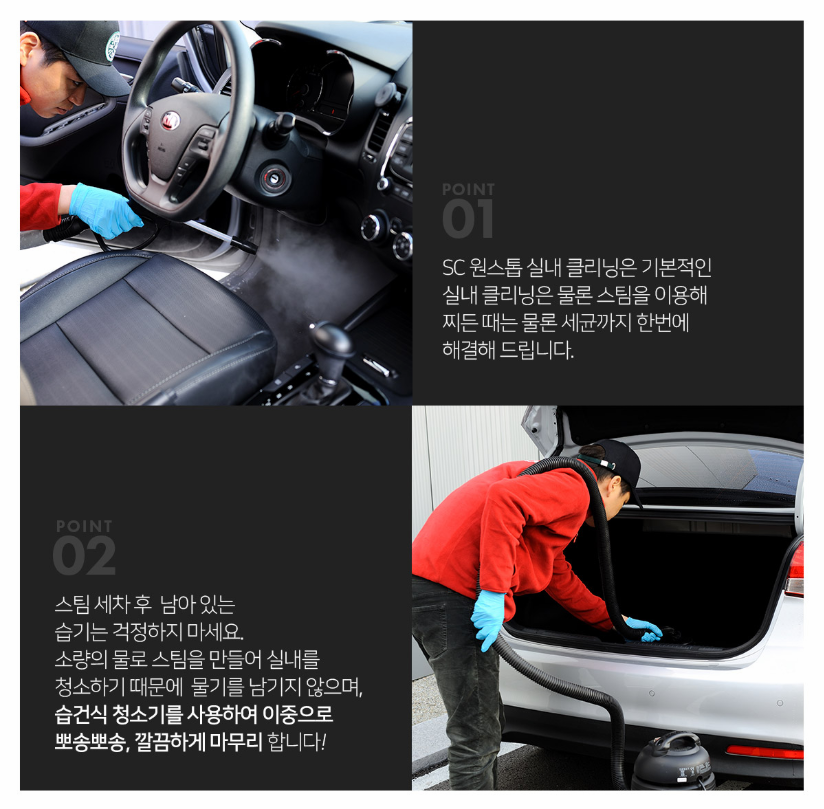 POINT
01

SC 원스톱 실내 클리닝은 기본적인 실내 클리닝은 물론 스팀을 이용해 찌든 때는 물론 세균까지 한번에 해결해 드립니다.

POINT
02

스팀 세차 후 남아 있는 습기는 걱정하지 마세요.
소량의 물로 스팀을 만들어 실내를 청소하기 때문에 물기를 남기지 않으며,
습건식 청소기를 사용하여 이중으로 뽀송뽀송, 깔끔하게 마무리 합니다!